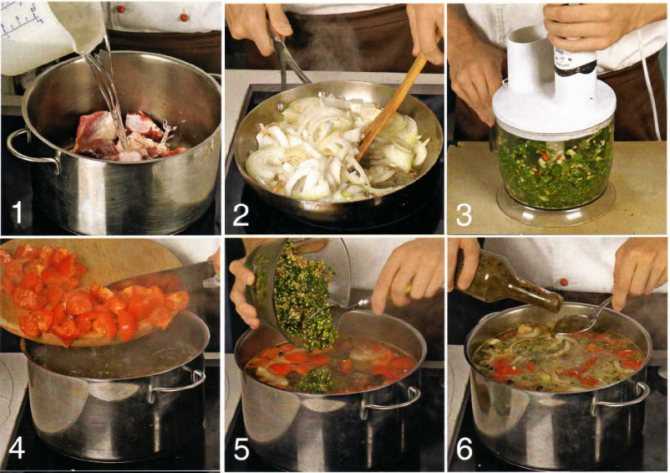 1

2

3

4

5

6